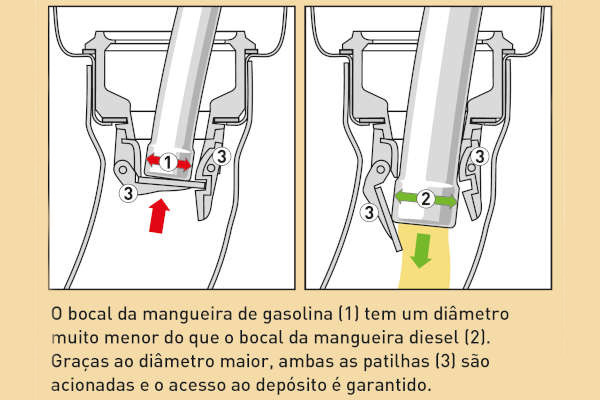 1
3
3
2
3
3

O bocal da mangueira de gasolina (1) tem um diâmetro muito menor do que o bocal da mangueira diesel (2). Graças ao diâmetro maior, ambas as patilhas (3) são acionadas e o acesso ao depósito é garantido.